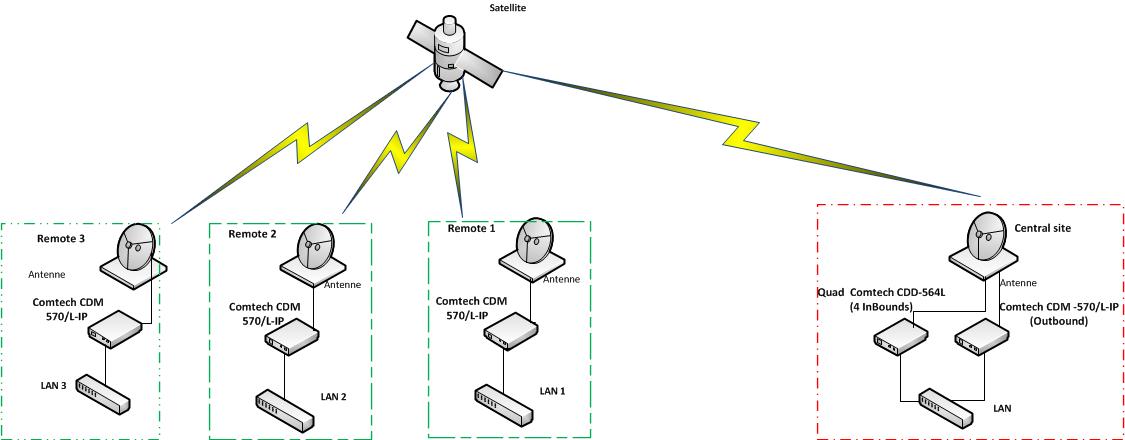 Satellite

Remote 3

Antenne

Comtech CDM 570/L-IP

LAN 3

Remote 2

Antenne

Comtech CDM 570/L-IP

LAN 2

Remote 1

Antenne

Comtech CDM 570/L-IP

LAN 1

Central site

Antenne

Quad Comtech CDD-564L (4 InBounds)

Comtech CDM -570/L-IP (Outbound)

LAN